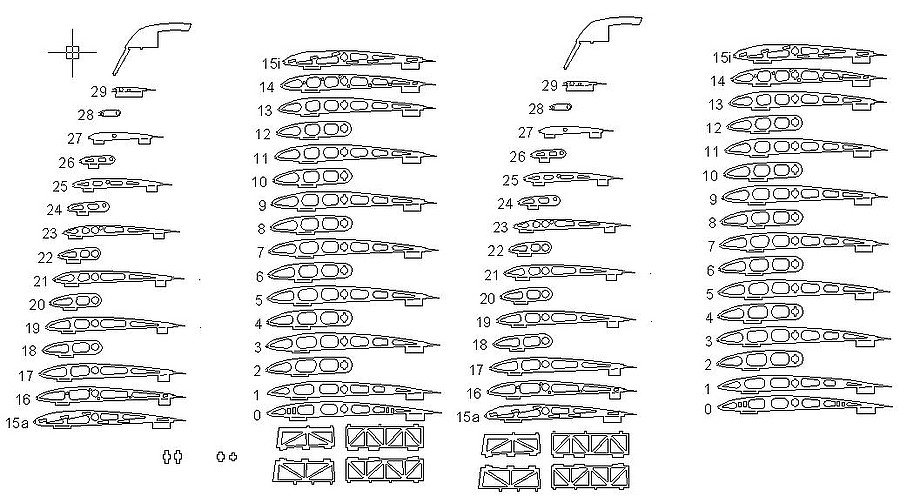 29
28
27
26
25
24
23
22
21
20
19
18
17
16
15a

15i
14
13
12
11
10
9
8
7
6
5
4
3
2
1
0

29
28
27
26
25
24
23
22
21
20
19
18
17
16
15a

15i
14
13
12
11
10
9
8
7
6
5
4
3
2
1
0